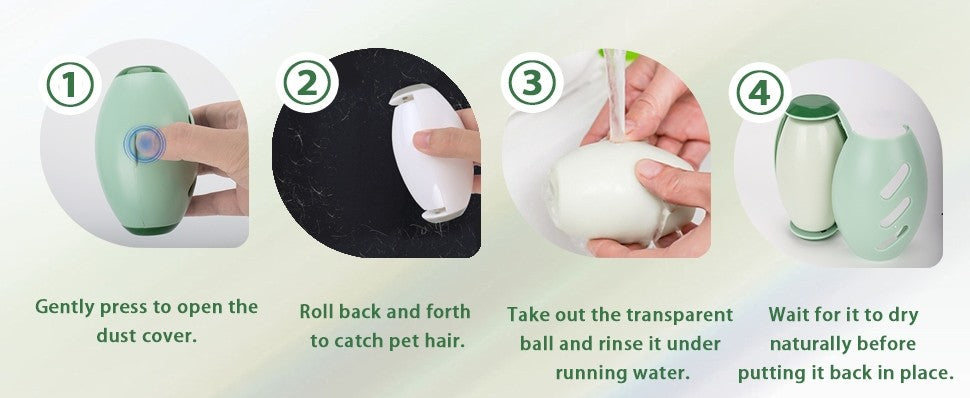 1

Gently press to open the dust cover.

2

Roll back and forth to catch pet hair.

3

Take out the transparent ball and rinse it under running water.

4

Wait for it to dry naturally before putting it back in place.